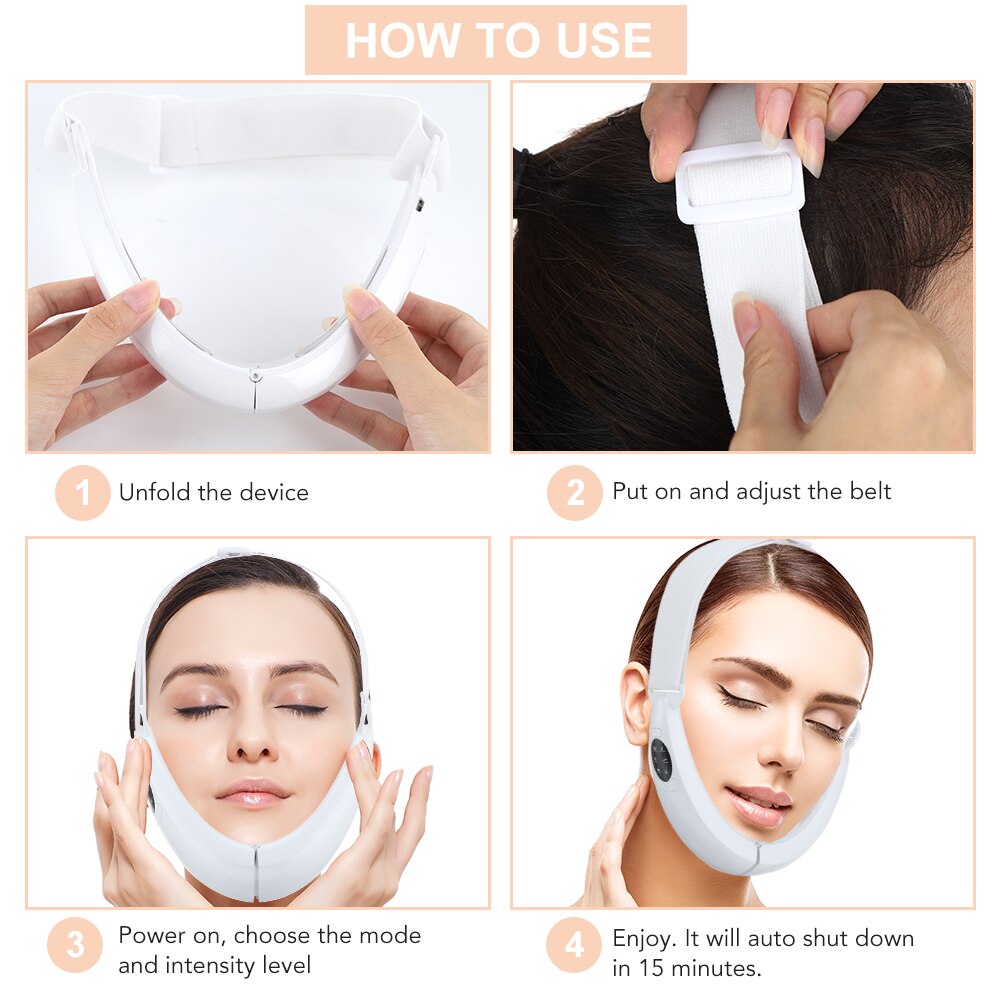 HOW TO USE

1 Unfold the device

2 Put on and adjust the belt

3 Power on, choose the mode and intensity level

4 Enjoy. It will auto shut down in 15 minutes.